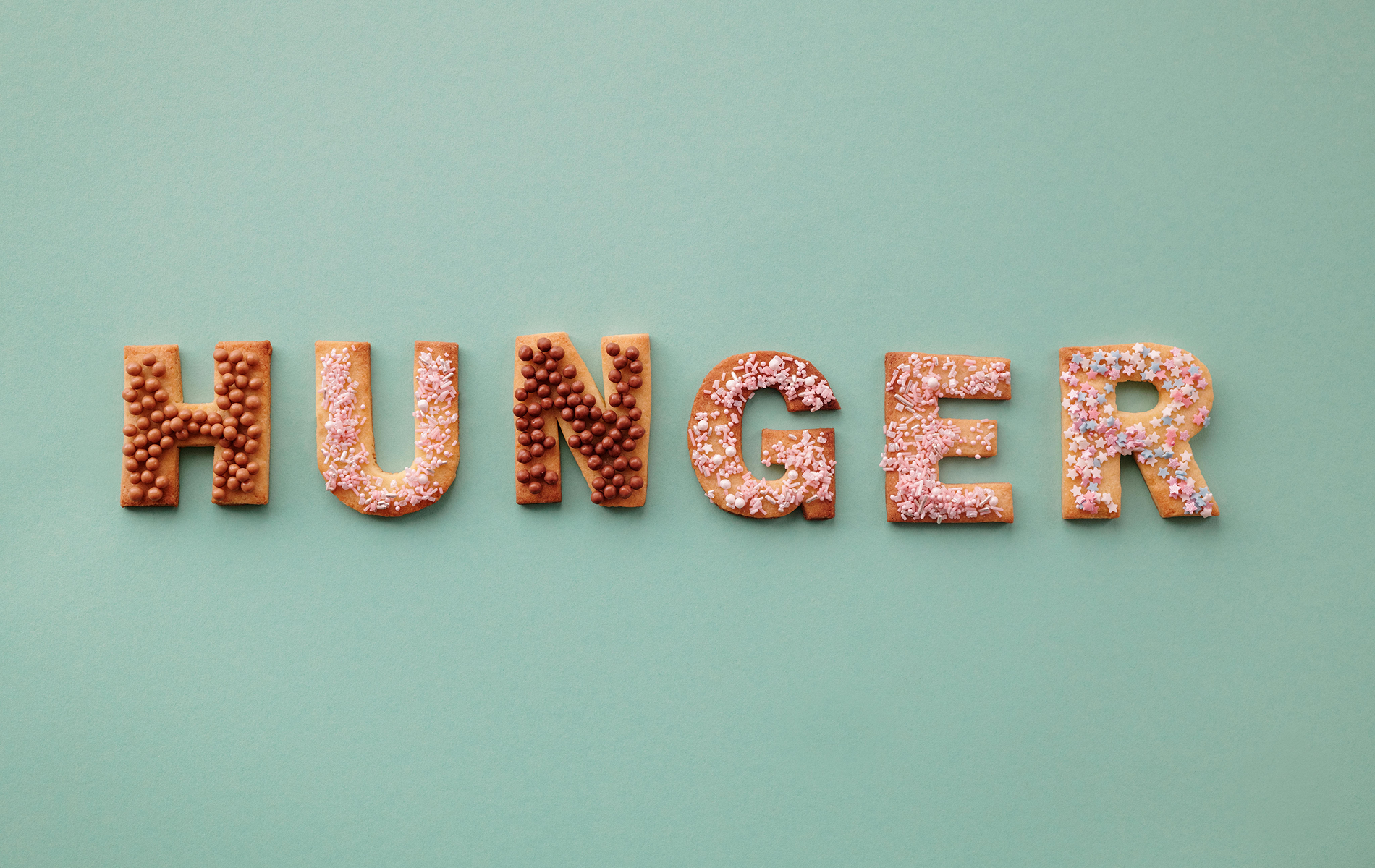 HUNGER