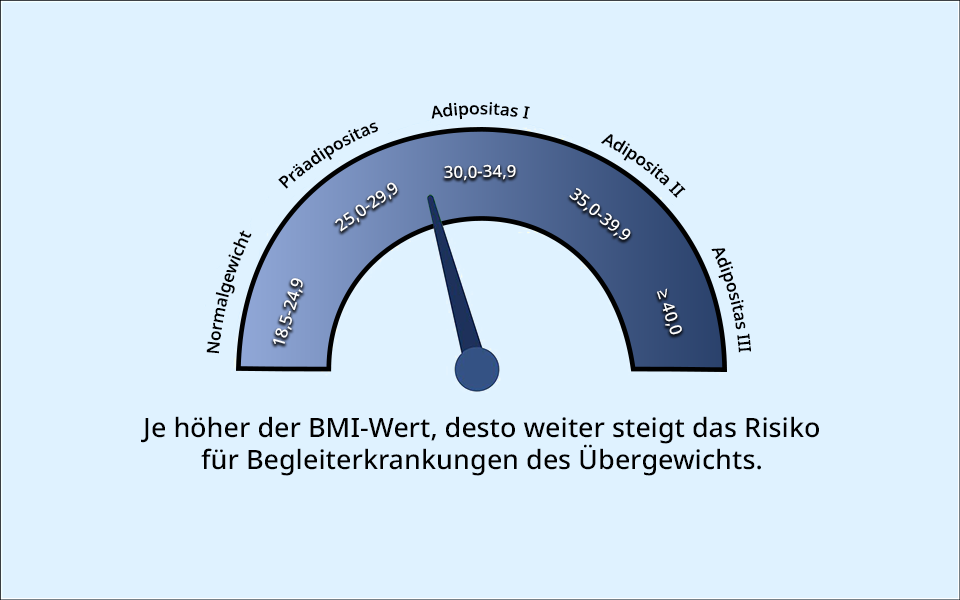 Normalgewicht
18,5-24,9
Präadipositas
25,0-29,9
Adipositas I
30,0-34,9
Adiposita II
35,0-39,9
Adipositas III
≥ 40,0

Je höher der BMI-Wert, desto weiter steigt das Risiko für Begleiterkrankungen des Übergewichts.