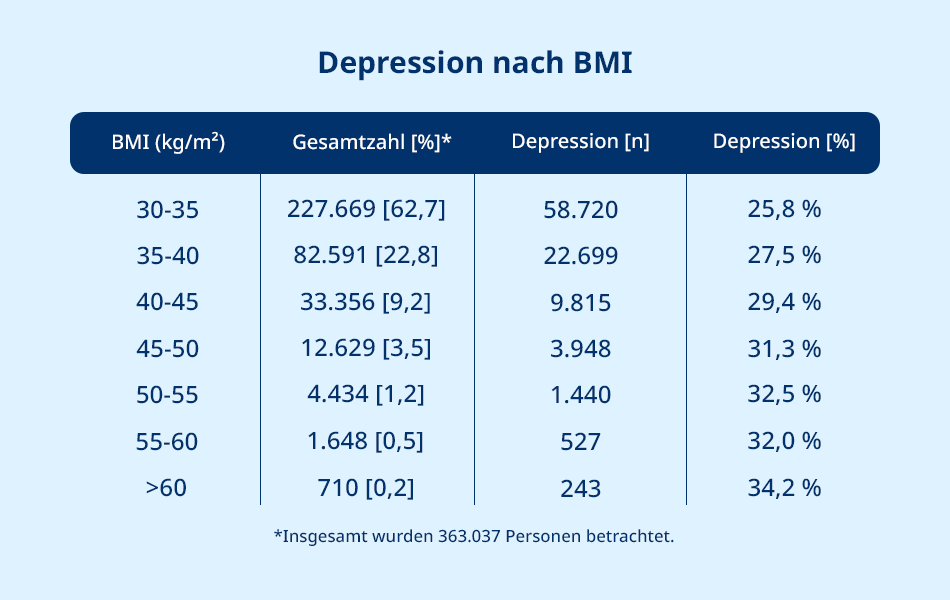 Depression nach BMI

| BMI (kg/m²) | Gesamtzahl [%]* | Depression [n] | Depression [%] |
|---|---|---|---|
| 30-35 | 227.669 [62,7] | 58.720 | 25,8 % |
| 35-40 | 82.591 [22,8] | 22.699 | 27,5 % |
| 40-45 | 33.356 [9,2] | 9.815 | 29,4 % |
| 45-50 | 12.629 [3,5] | 3.948 | 31,3 % |
| 50-55 | 4.434 [1,2] | 1.440 | 32,5 % |
| 55-60 | 1.648 [0,5] | 527 | 32,0 % |
| >60 | 710 [0,2] | 243 | 34,2 % |

*Insgesamt wurden 363.037 Personen betrachtet.